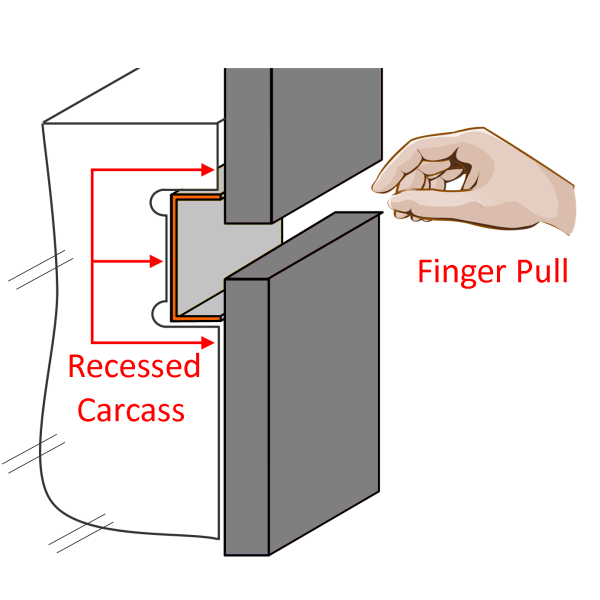 Finger Pull

Recessed Carcass